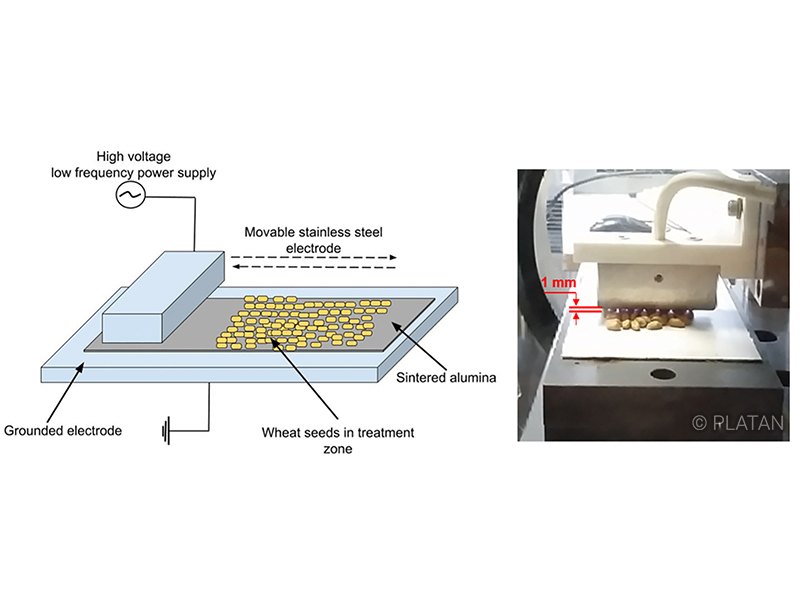 High voltage
low frequency power supply

Movable stainless steel
electrode

Sintered alumina

Grounded electrode

Wheat seeds in treatment
zone

1 mm

© PLATAN